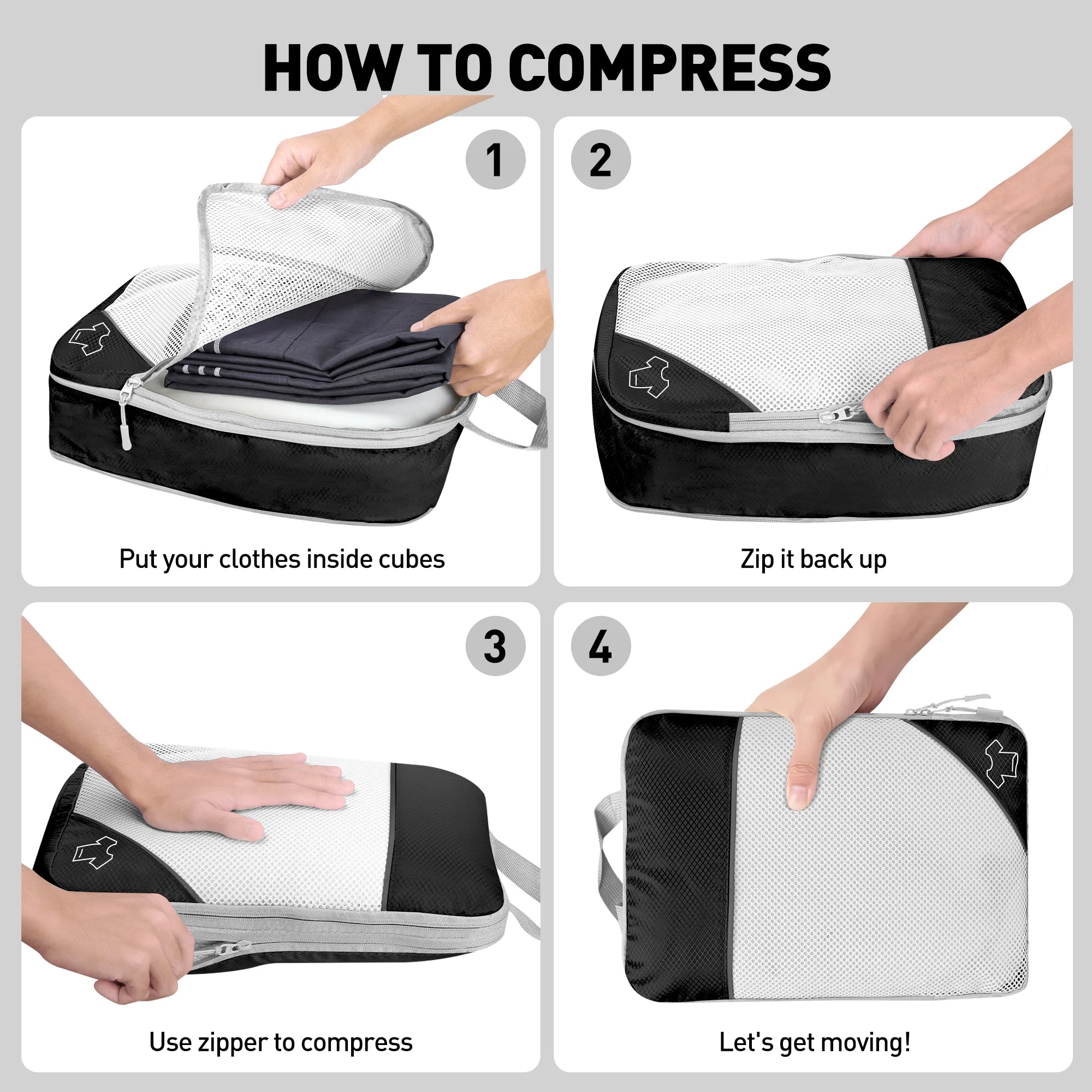 HOW TO COMPRESS

1

Put your clothes inside cubes

2

Zip it back up

3

Use zipper to compress

4

Let's get moving!