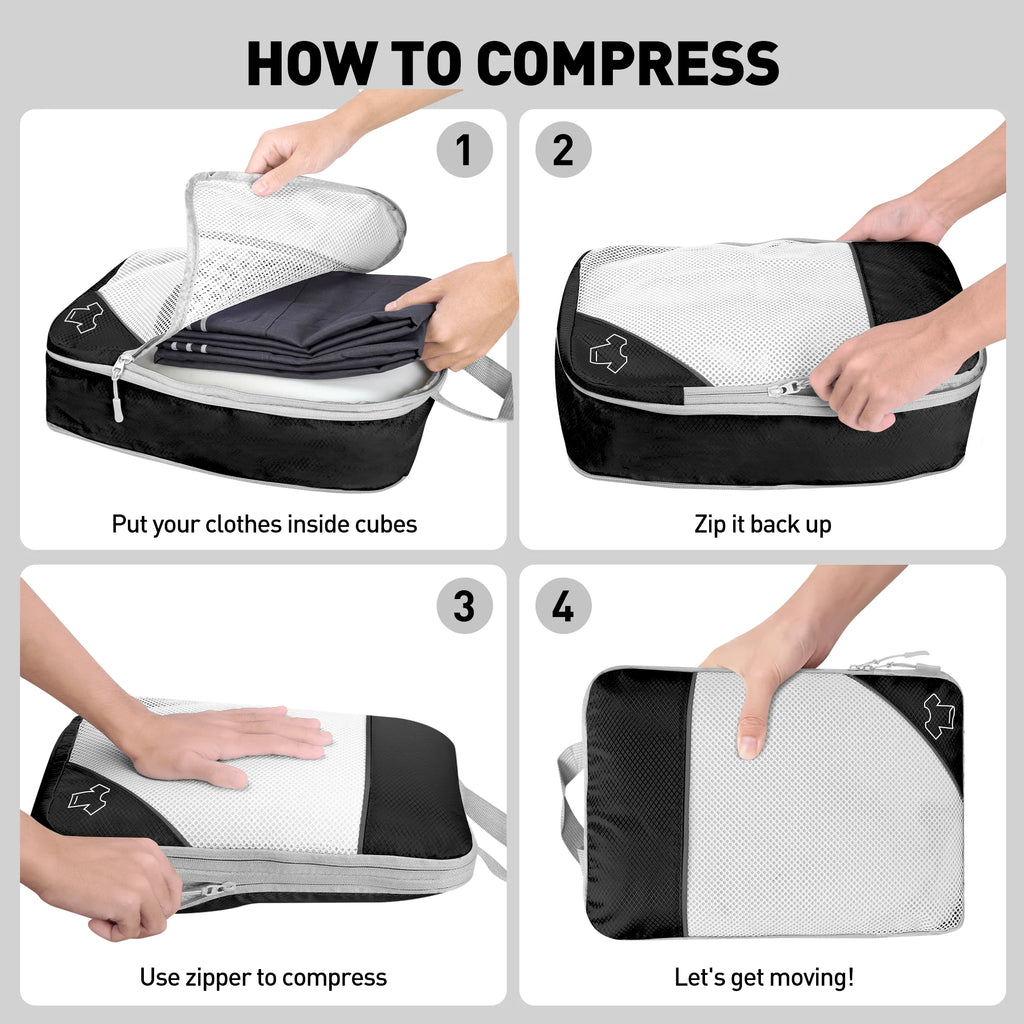 HOW TO COMPRESS

1

Put your clothes inside cubes

2

Zip it back up

3

Use zipper to compress

4

Let's get moving!