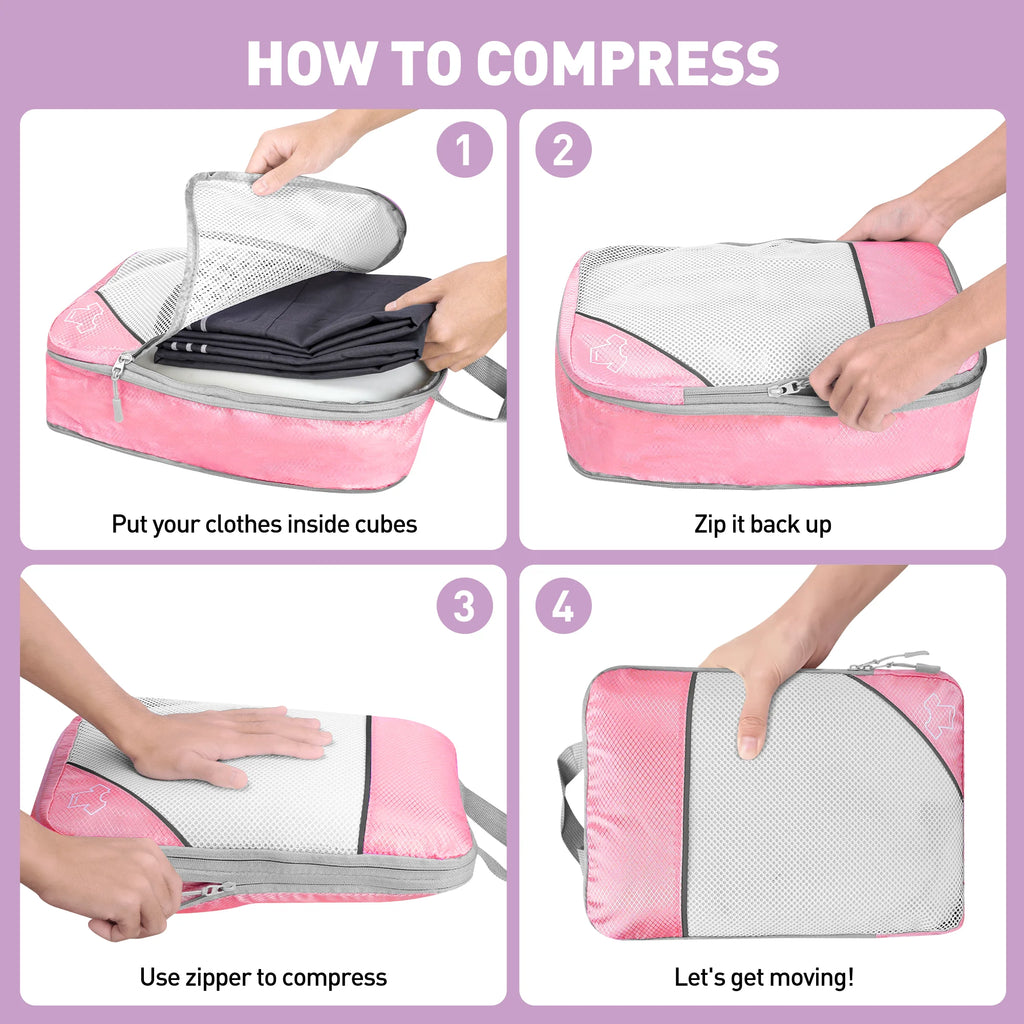 HOW TO COMPRESS

1

Put your clothes inside cubes

2

Zip it back up

3

Use zipper to compress

4

Let's get moving!